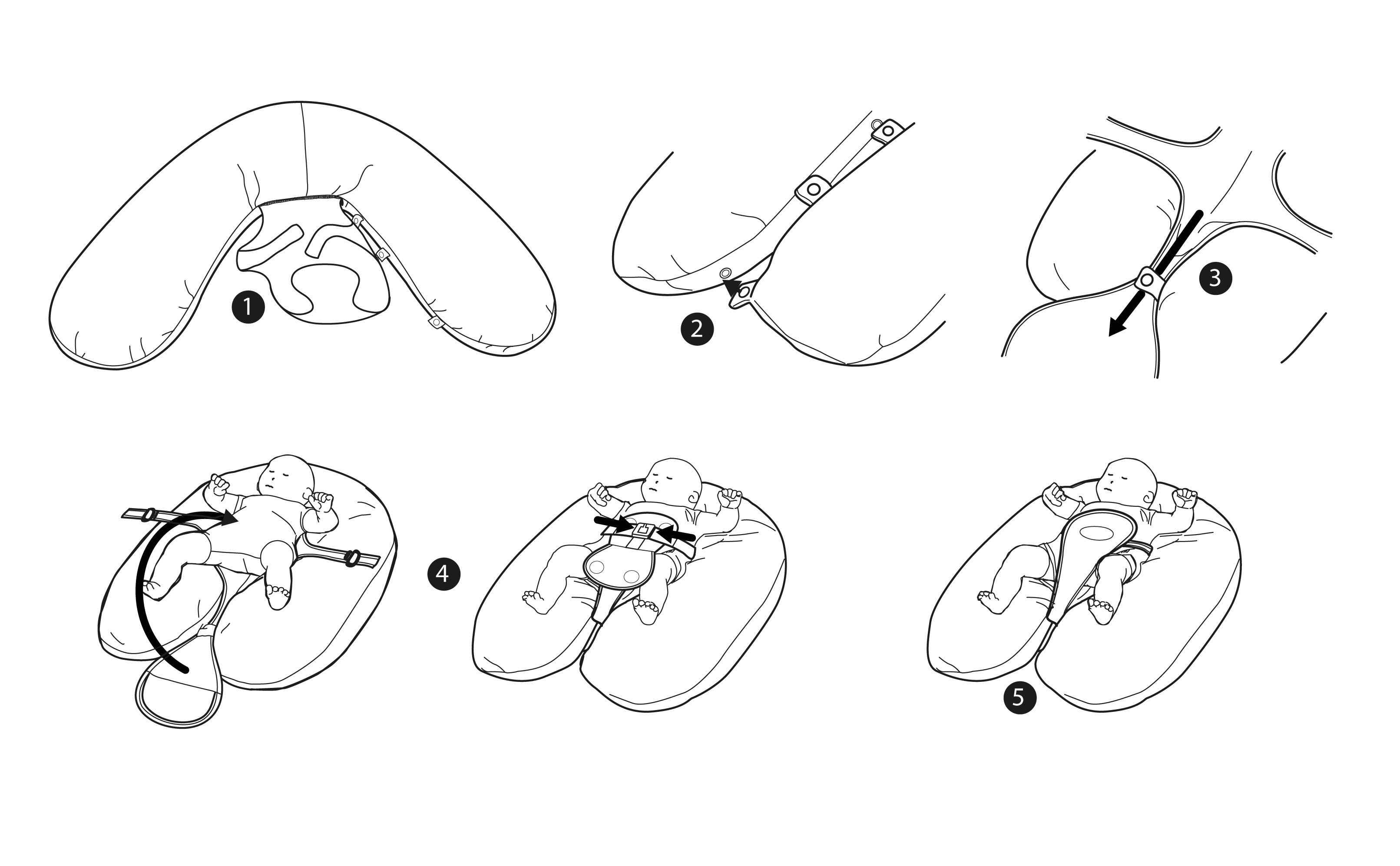 1

2

3

4

5